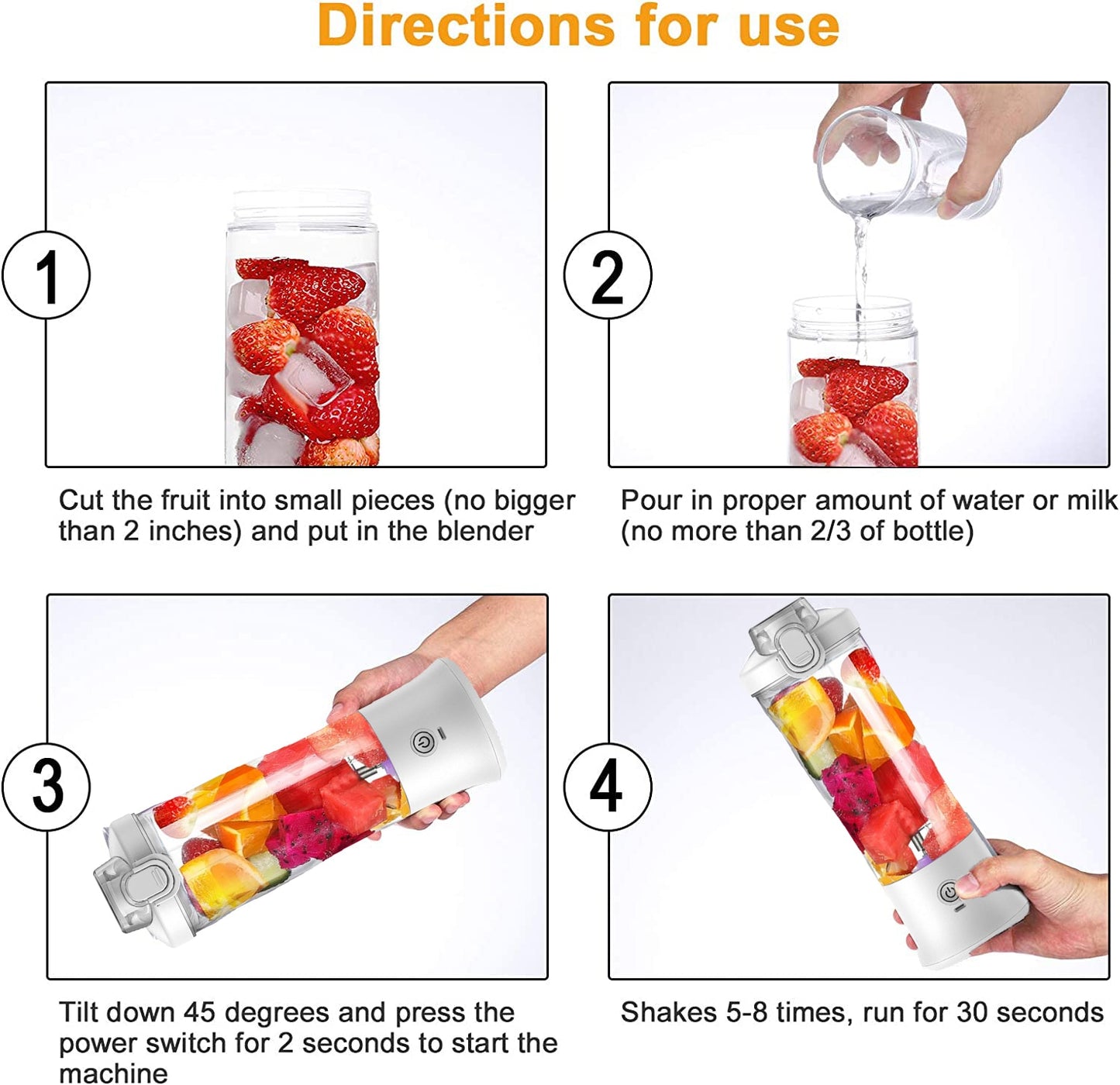 Directions for use

1

Cut the fruit into small pieces (no bigger than 2 inches) and put in the blender

2

Pour in proper amount of water or milk (no more than 2/3 of bottle)

3

Tilt down 45 degrees and press the power switch for 2 seconds to start the machine

4

Shakes 5-8 times, run for 30 seconds