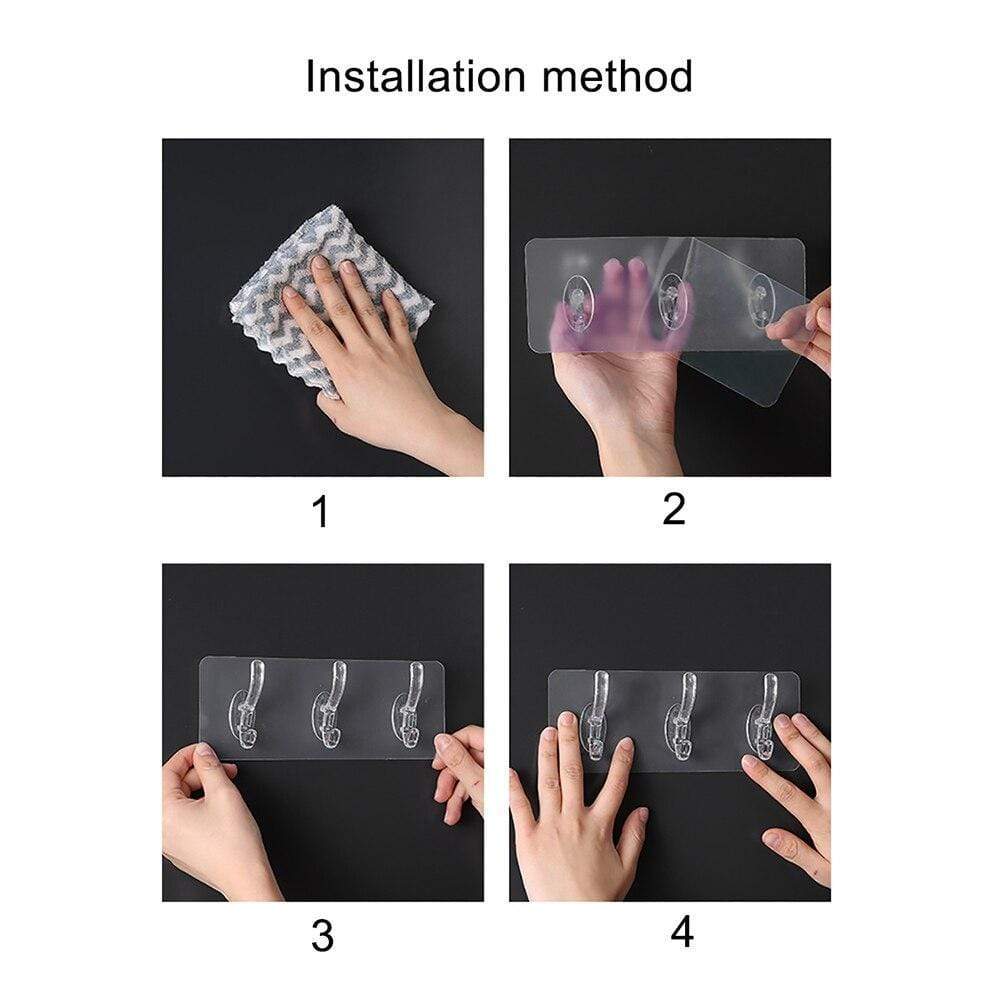 Installation method

1

2

3

4